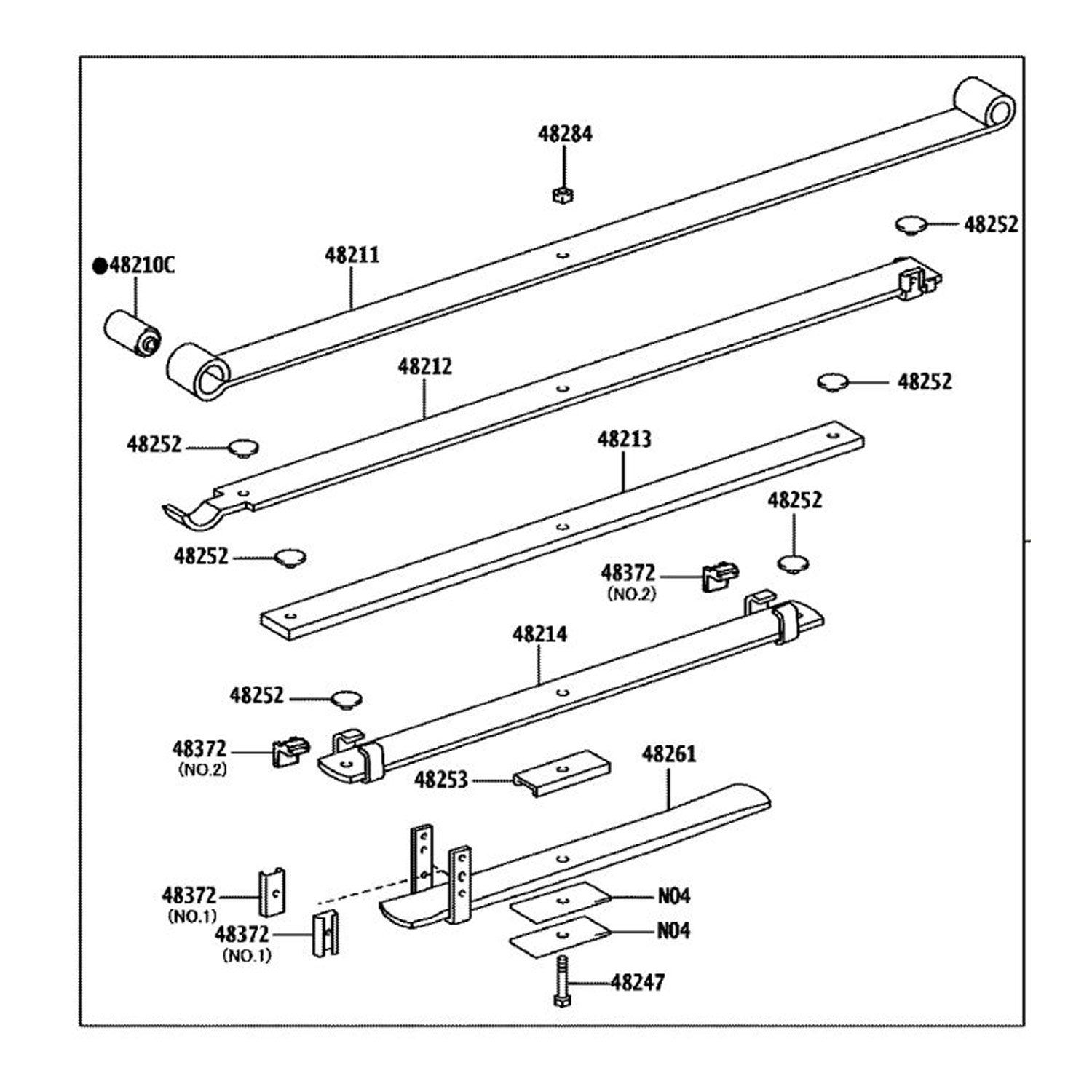 48284
48252
●48210C
48211
48212
48252
48252
48213
48252
48252
48372
(NO.2)
48214
48252
48372
(NO.2)
48253
48261
48372
(NO.1)
48372
(NO.1)
N04
N04
48247