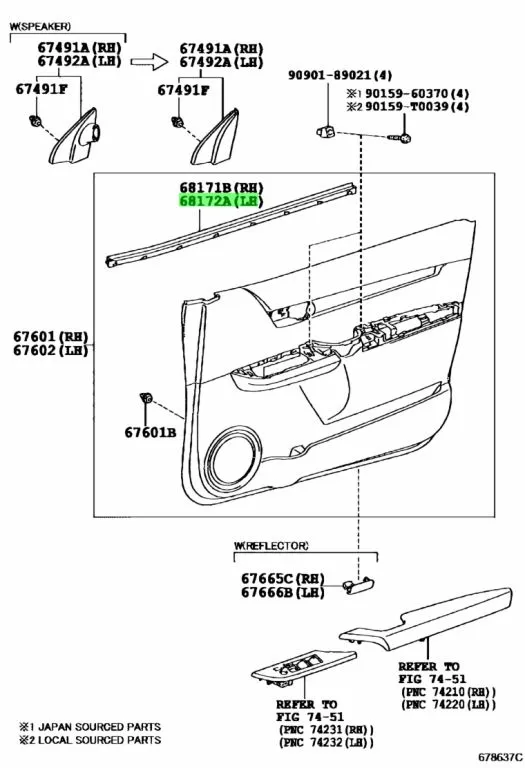 W(SPEAKER)
67491A(RH)
67492A(LH)
67491F

67491A(RH)
67492A(LH)
67491F

90901-89021(4)
※1 90159-60370(4)
※2 90159-T0039(4)

68171B(RH)
68172A(LH)

67601(RH)
67602(LH)

67601B

W(REFLECTOR)
67665C(RH)
67666B(LH)

REFER TO
FIG 74-51
(PNC 74210(RH))
(PNC 74220(LH))

REFER TO
FIG 74-51
(PNC 74231(RH))
(PNC 74232(LH))

※1 JAPAN SOURCED PARTS
※2 LOCAL SOURCED PARTS

678637C